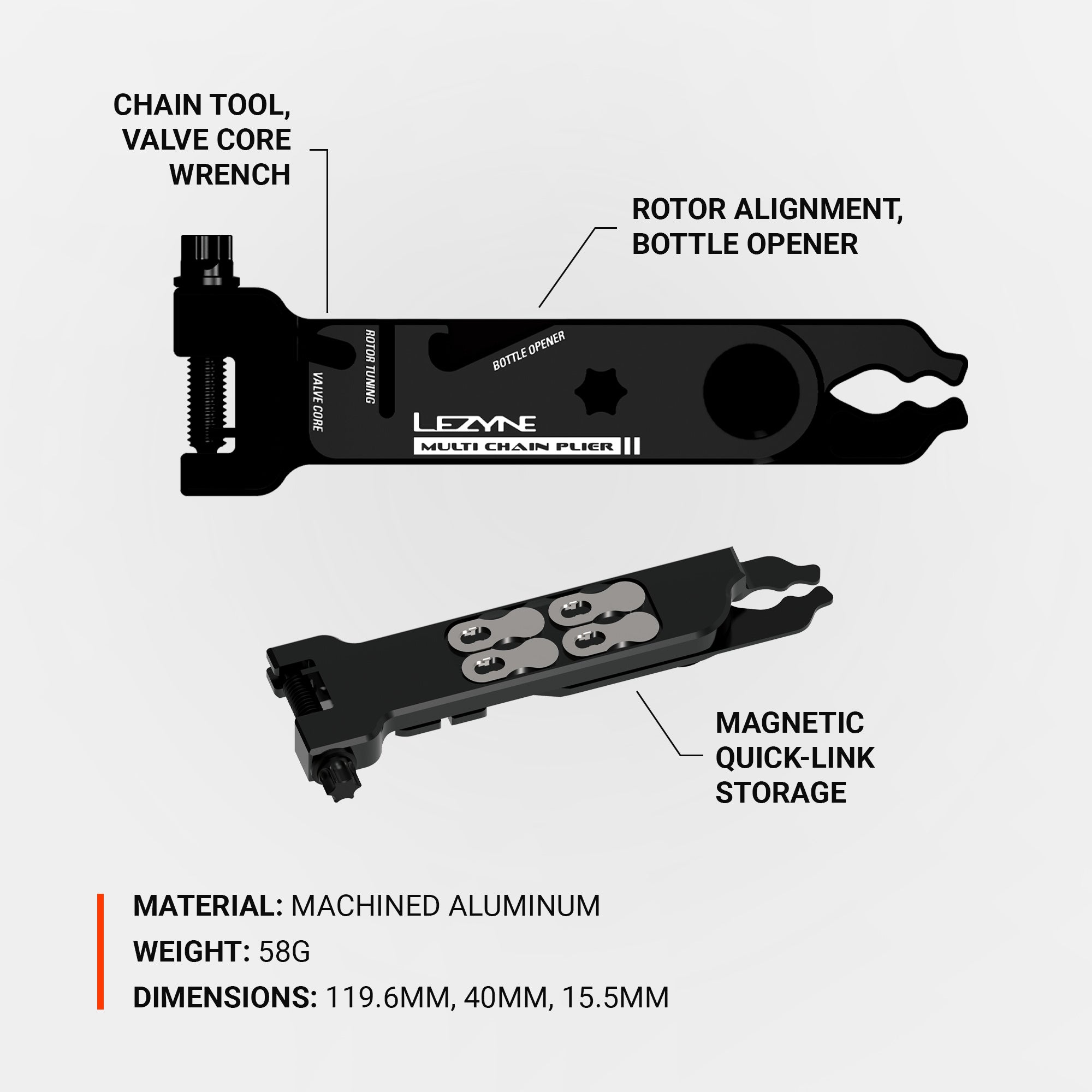 CHAIN TOOL, VALVE CORE WRENCH

ROTOR ALIGNMENT, BOTTLE OPENER

VALVE CORE

ROTOR TUNING

BOTTLE OPENER

LEZYNE

MULTI CHAIN PLIER II

MAGNETIC QUICK-LINK STORAGE

MATERIAL: MACHINED ALUMINUM

WEIGHT: 58G

DIMENSIONS: 119.6MM, 40MM, 15.5MM