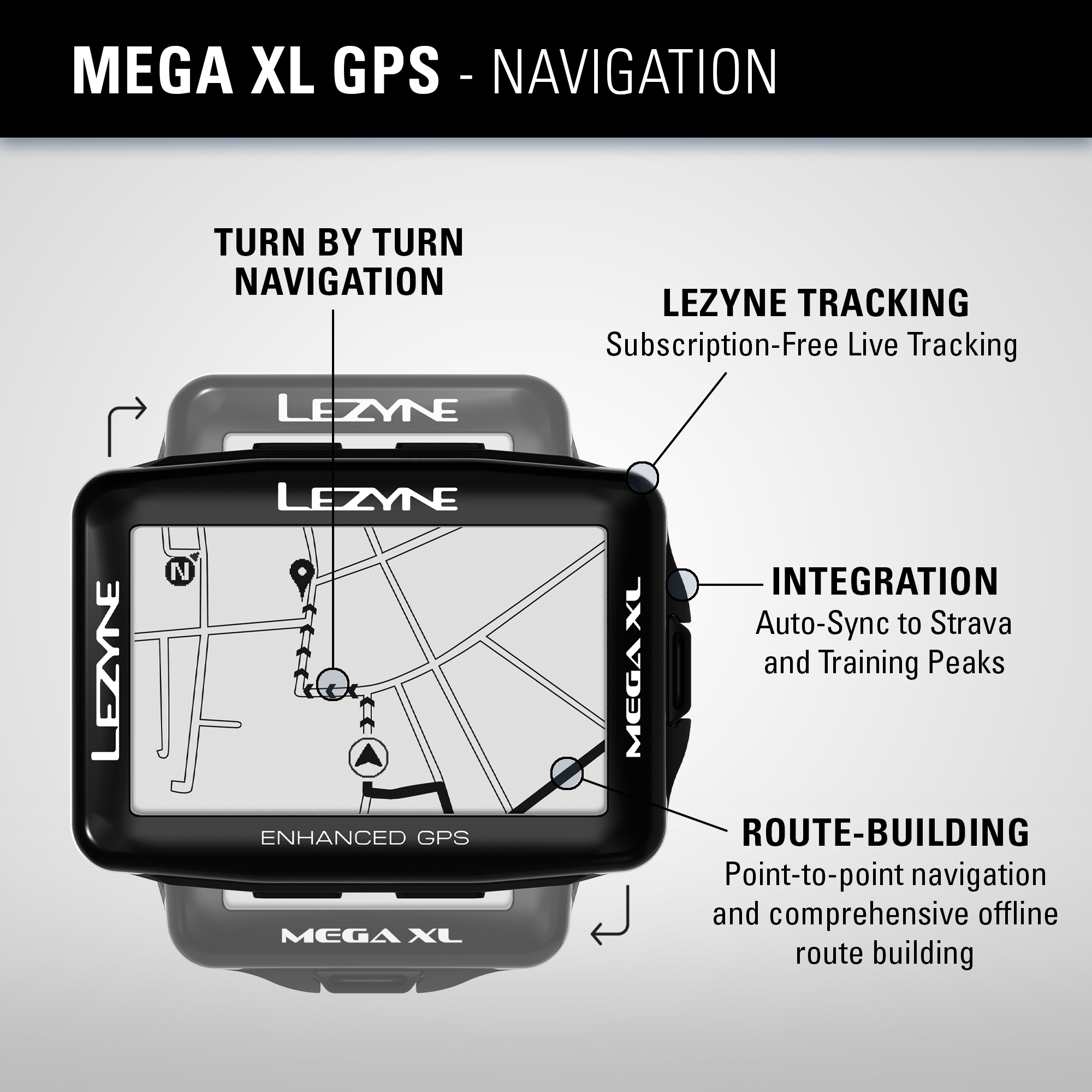 MEGA XL GPS - NAVIGATION

TURN BY TURN NAVIGATION

LEZYNE TRACKING
Subscription-Free Live Tracking

LEZYNE

LEZYNE

LEZYNE

N

MEGA XL

INTEGRATION
Auto-Sync to Strava and Training Peaks

ENHANCED GPS

ROUTE-BUILDING
Point-to-point navigation and comprehensive offline route building

MEGA XL